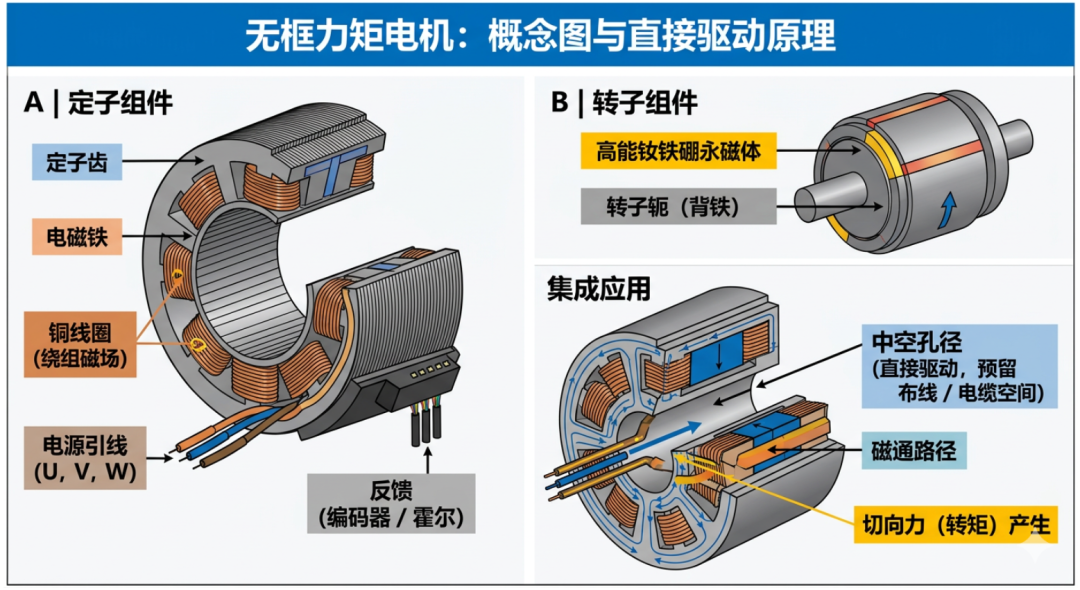 无框力矩电机：概念图与直接驱动原理

A | 定子组件

定子齿

电磁铁

铜线圈
(绕组磁场)

电源引线
(U, V, W)

反馈
(编码器 / 霍尔)

B | 转子组件

高能钕铁硼永磁体

转子轭（背铁）

集成应用

中空孔径
(直接驱动，预留布线 / 电缆空间)

磁通路径

切向力（转矩）产生