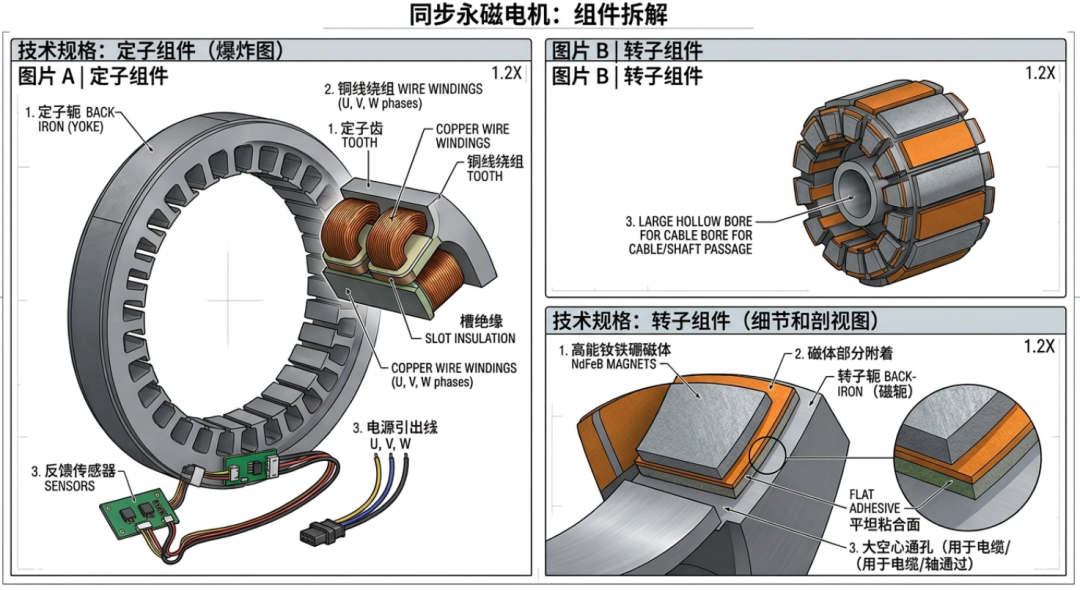 同步永磁电机：组件拆解

技术规格：定子组件（爆炸图）

图片 A | 定子组件

1.2X

1. 定子轭 BACK-IRON (YOKE)

2. 铜线绕组 WIRE WINDINGS (U, V, W phases)

1. 定子齿 TOOTH

COPPER WIRE WINDINGS

铜线绕组 TOOTH

槽绝缘 SLOT INSULATION

COPPER WIRE WINDINGS (U, V, W phases)

3. 电源引出线 U, V, W

3. 反馈传感器 SENSORS

图片 B | 转子组件

图片 B | 转子组件

1.2X

3. LARGE HOLLOW BORE FOR CABLE BORE FOR CABLE/SHAFT PASSAGE

技术规格：转子组件（细节和剖视图）

1.2X

1. 高能钕铁硼磁体 NdFeB MAGNETS

2. 磁体部分附着

转子轭 BACK-IRON（磁轭）

FLAT ADHESIVE 平坦粘合面

3. 大空心通孔（用于电缆/（用于电缆/轴通过）